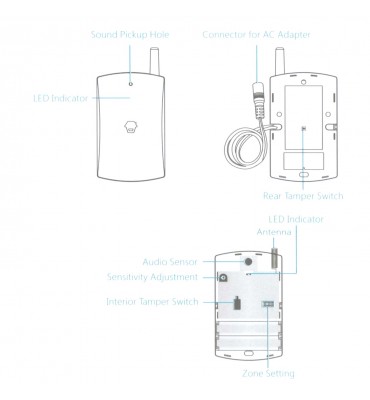 Sound Pickup Hole

Connector for AC Adapter

LED Indicator

Rear Tamper Switch

LED Indicator

Antenna

Audio Sensor

Sensitivity Adjustment

Interior Tamper Switch

Zone Setting